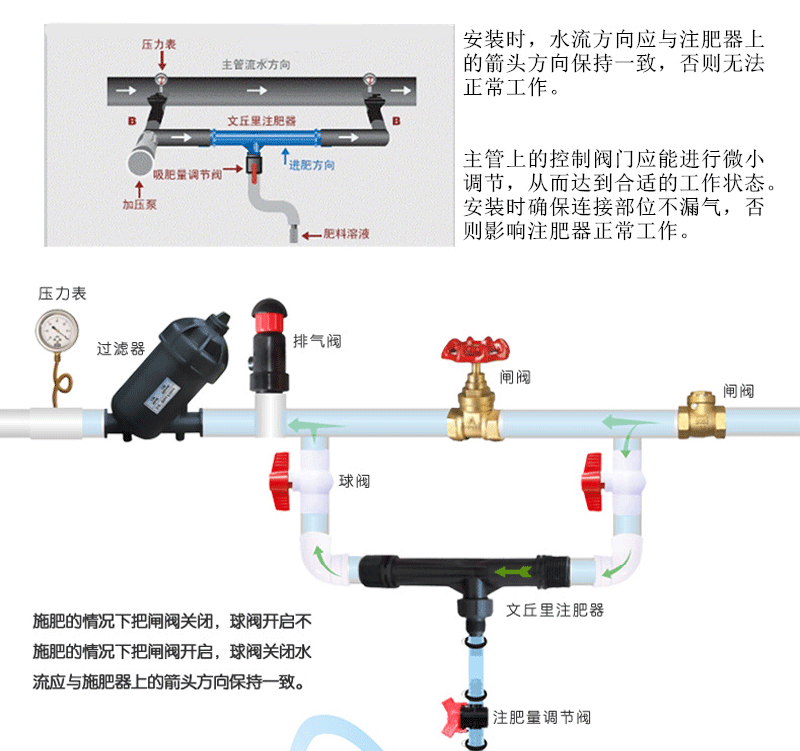 压力表

主管流水方向

B

文丘里注肥器

B

吸肥量调节阀

进肥方向

加压泵

肥料溶液

安装时，水流方向应与注肥器上的箭头方向保持一致，否则无法正常工作。

主管上的控制阀门应能进行微小调节，从而达到合适的工作状态。安装时确保连接部位不漏气，否则影响注肥器正常工作。

压力表

过滤器

排气阀

闸阀

闸阀

球阀

文丘里注肥器

施肥的情况下把闸阀关闭，球阀开启不施肥的情况下把闸阀开启，球阀关闭水流应与施肥器上的箭头方向保持一致。

注肥量调节阀